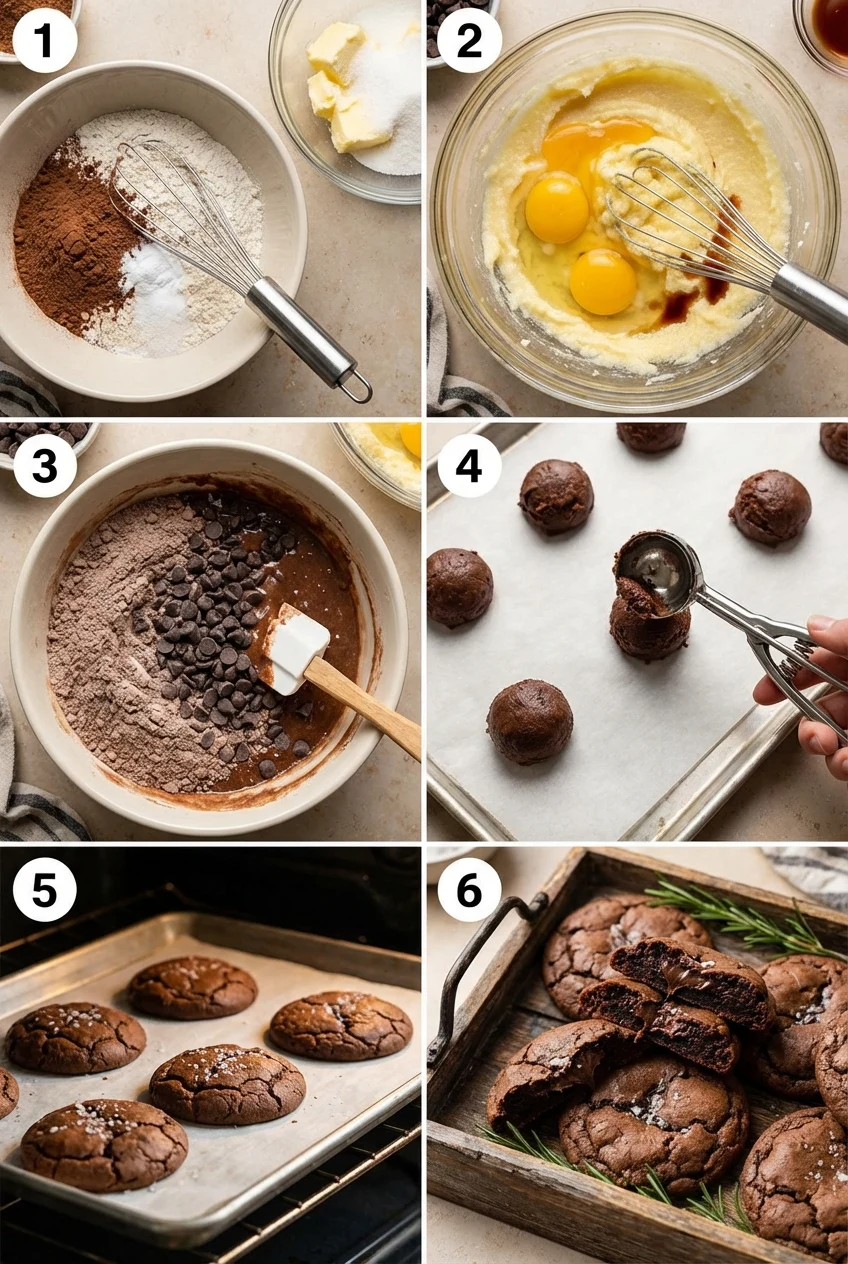 1

2

3

4

5

6