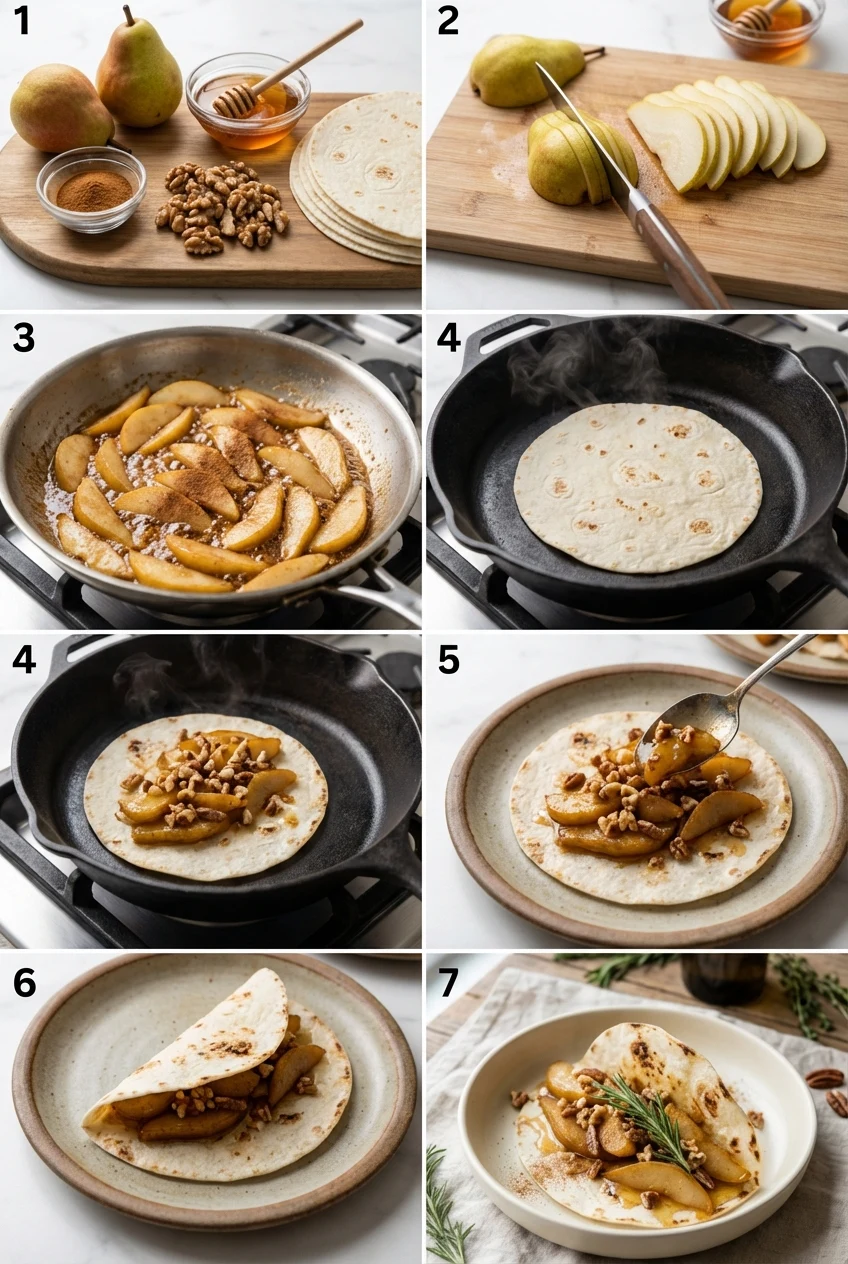 1
2
3
4
4
5
6
7