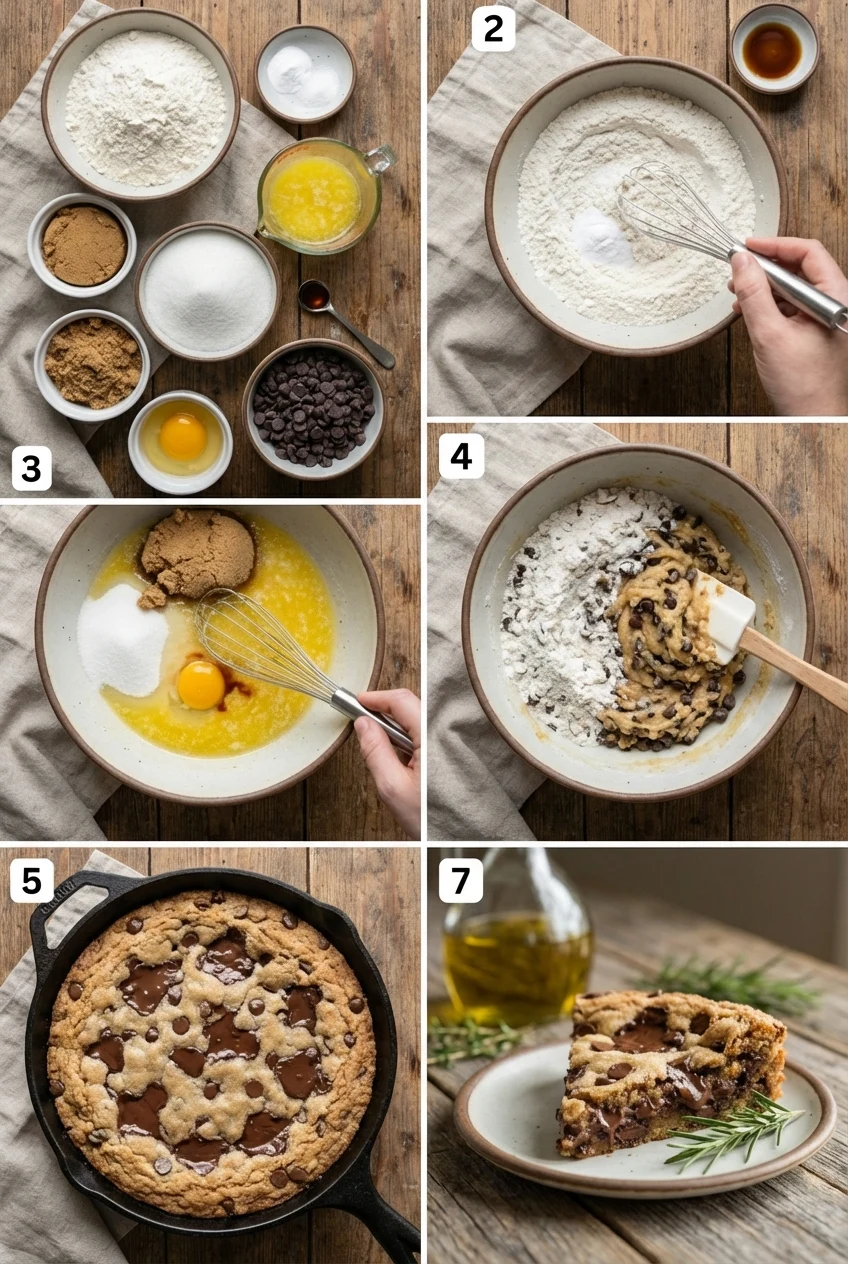 2

3

4

5

7