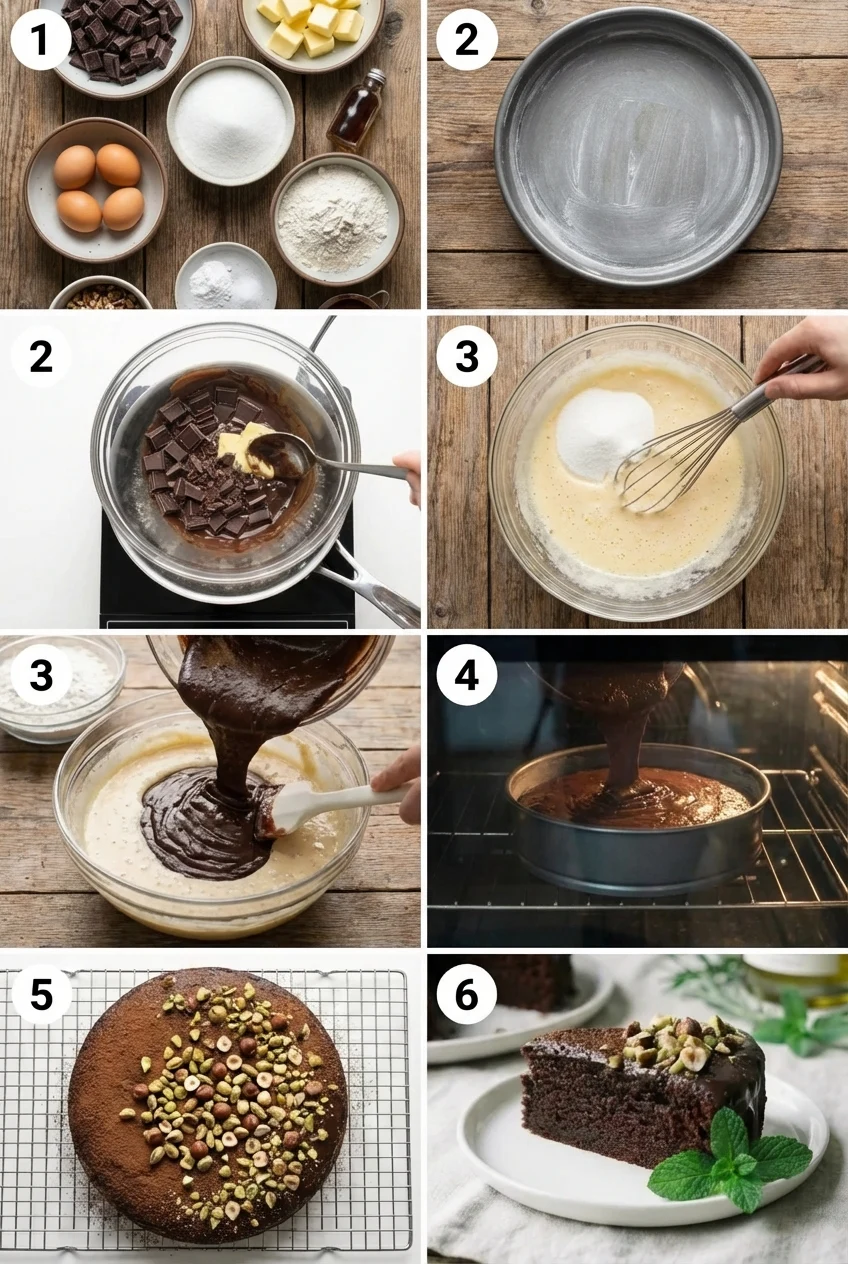 1

2

2

3

3

4

5

6