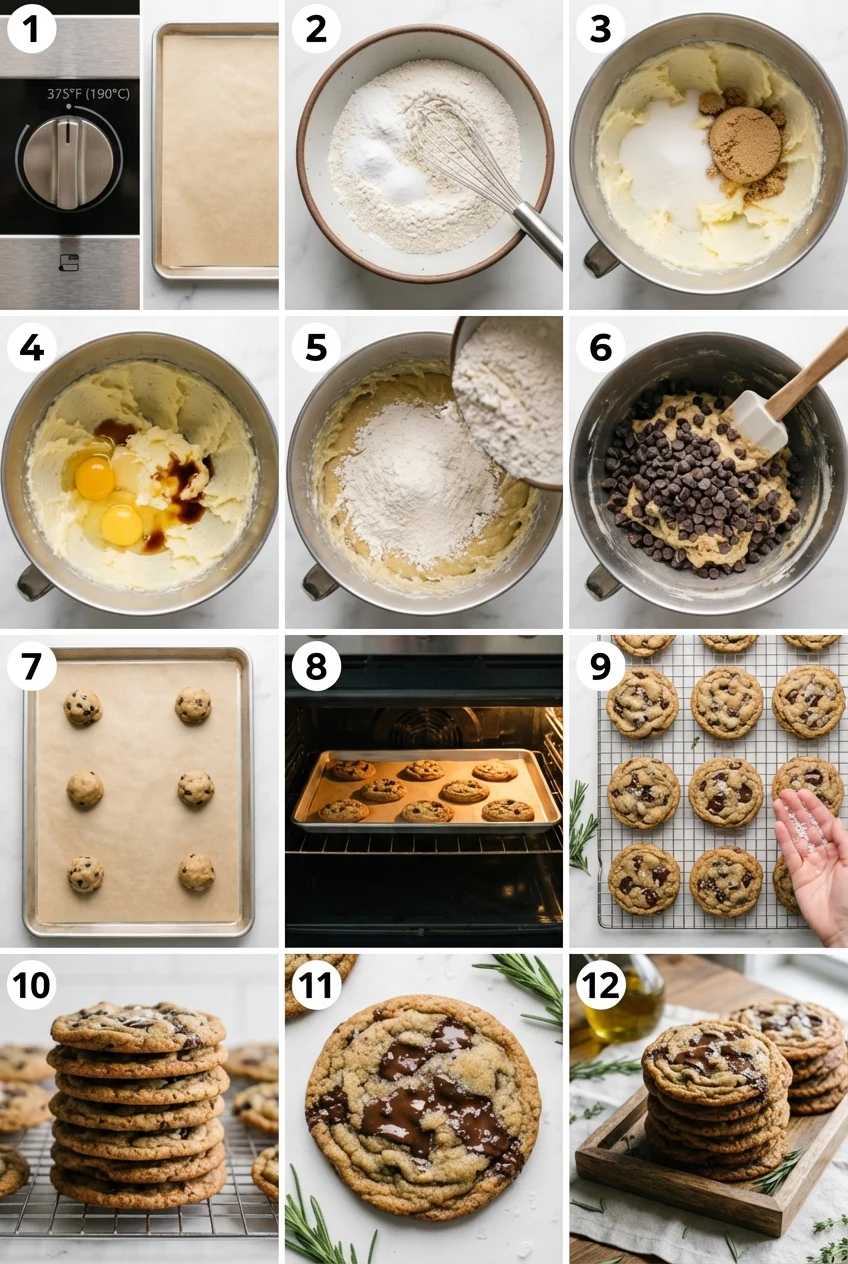 1

375°F (190°C)

2

3

4

5

6

7

8

9

10

11

12